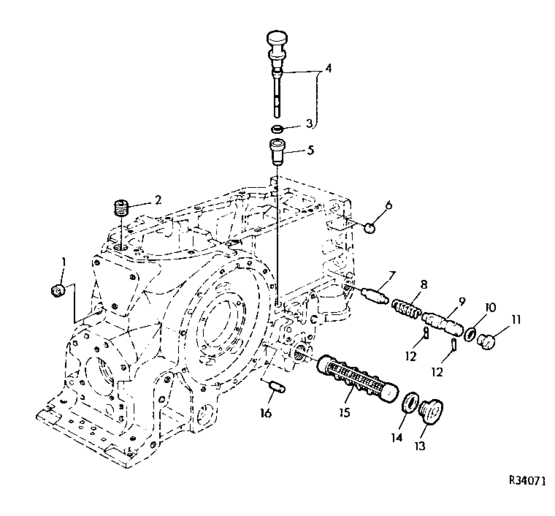 4
3
5
2
6
1
7
8
9
10
11
12
12
16
15
14
13
R34071