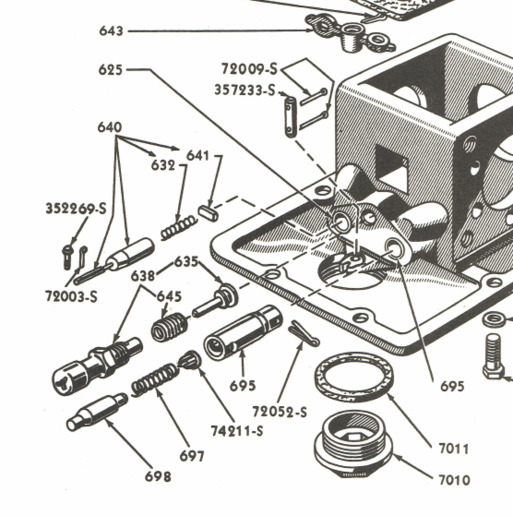 643
625
72009-S
357233-S
640
632
641
352269-S
72003-S
638
635
645
695
695
72052-S
74211-S
697
698
7011
7010