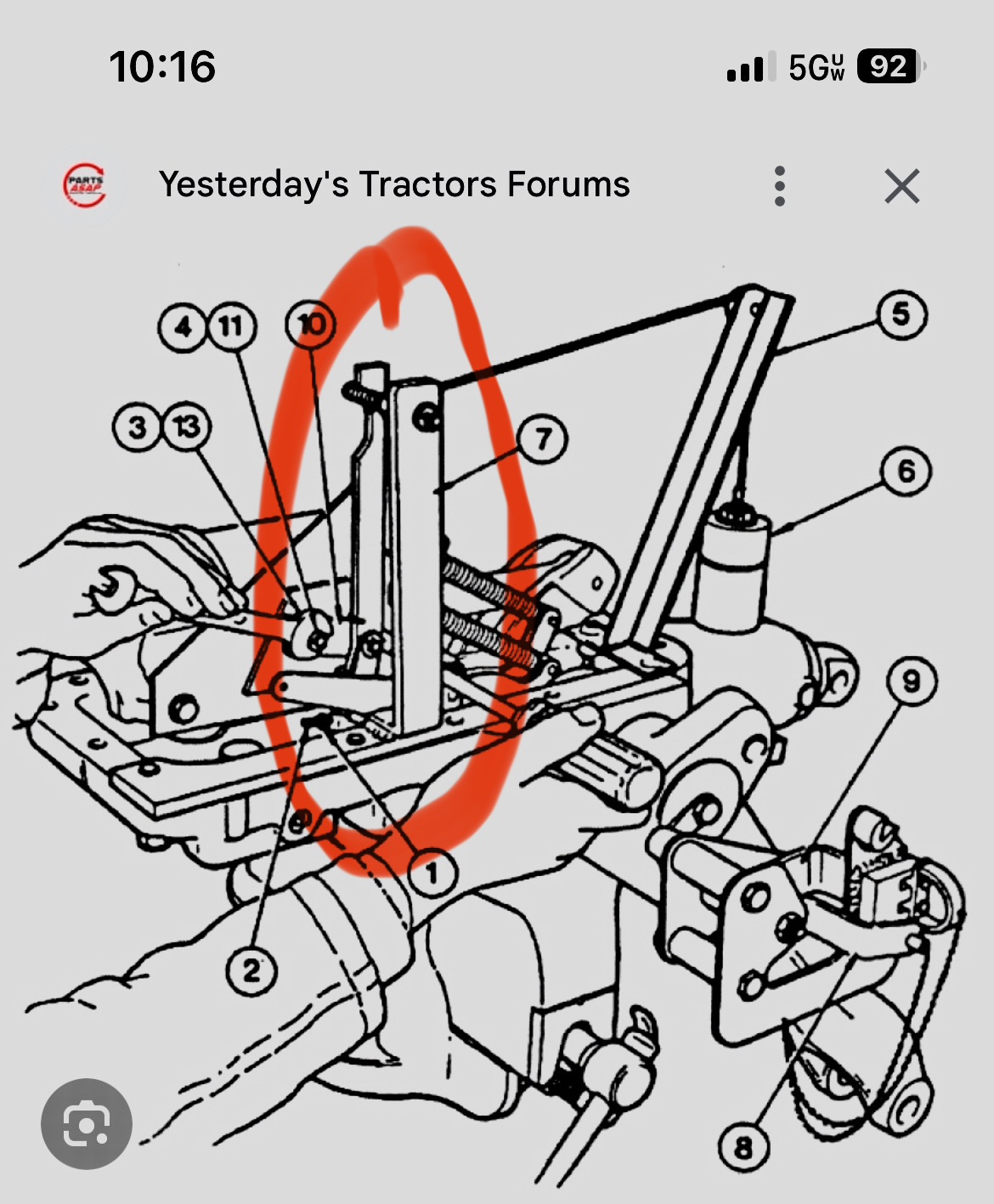 10:16

5G UW 92

PARTS ASAP

Yesterday's Tractors Forums

4 11 10

5

3 13

7

6

9

1

2

8