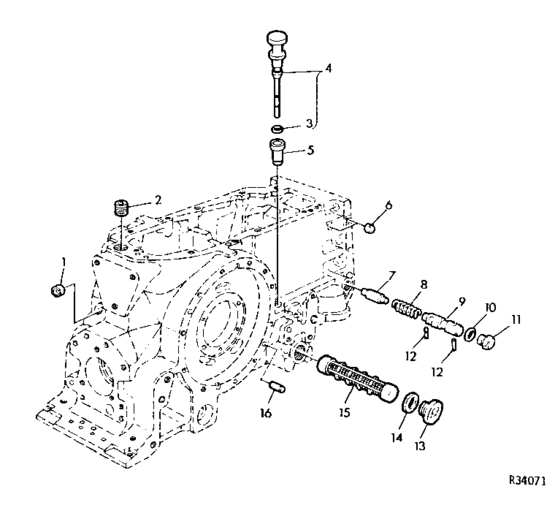 4
3
5
2
6
1
7
8
9
10
11
12
12
16
15
14
13
R34071